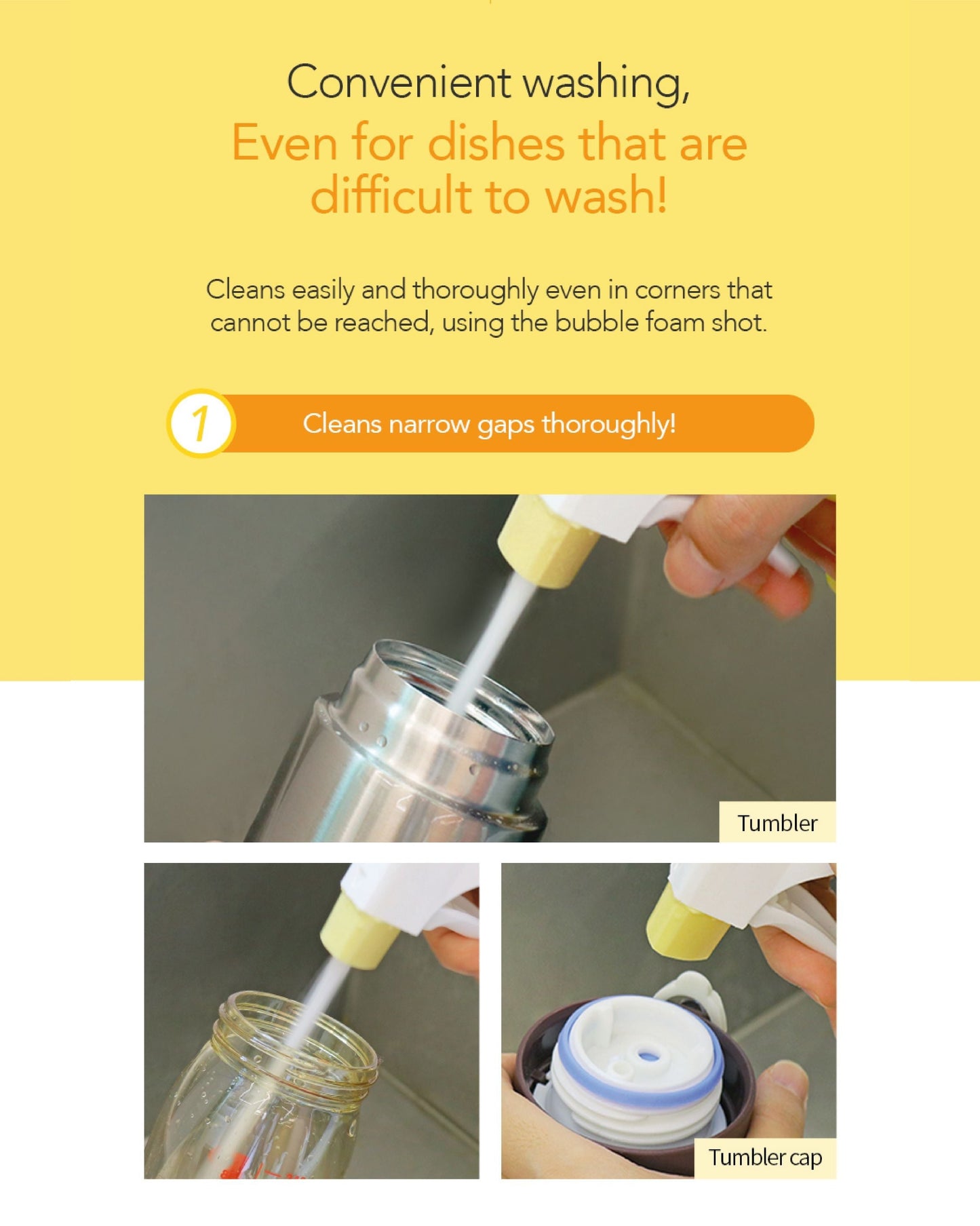 Convenient washing,
Even for dishes that are difficult to wash!

Cleans easily and thoroughly even in corners that cannot be reached, using the bubble foam shot.

1 Cleans narrow gaps thoroughly!

Tumbler

Tumbler cap