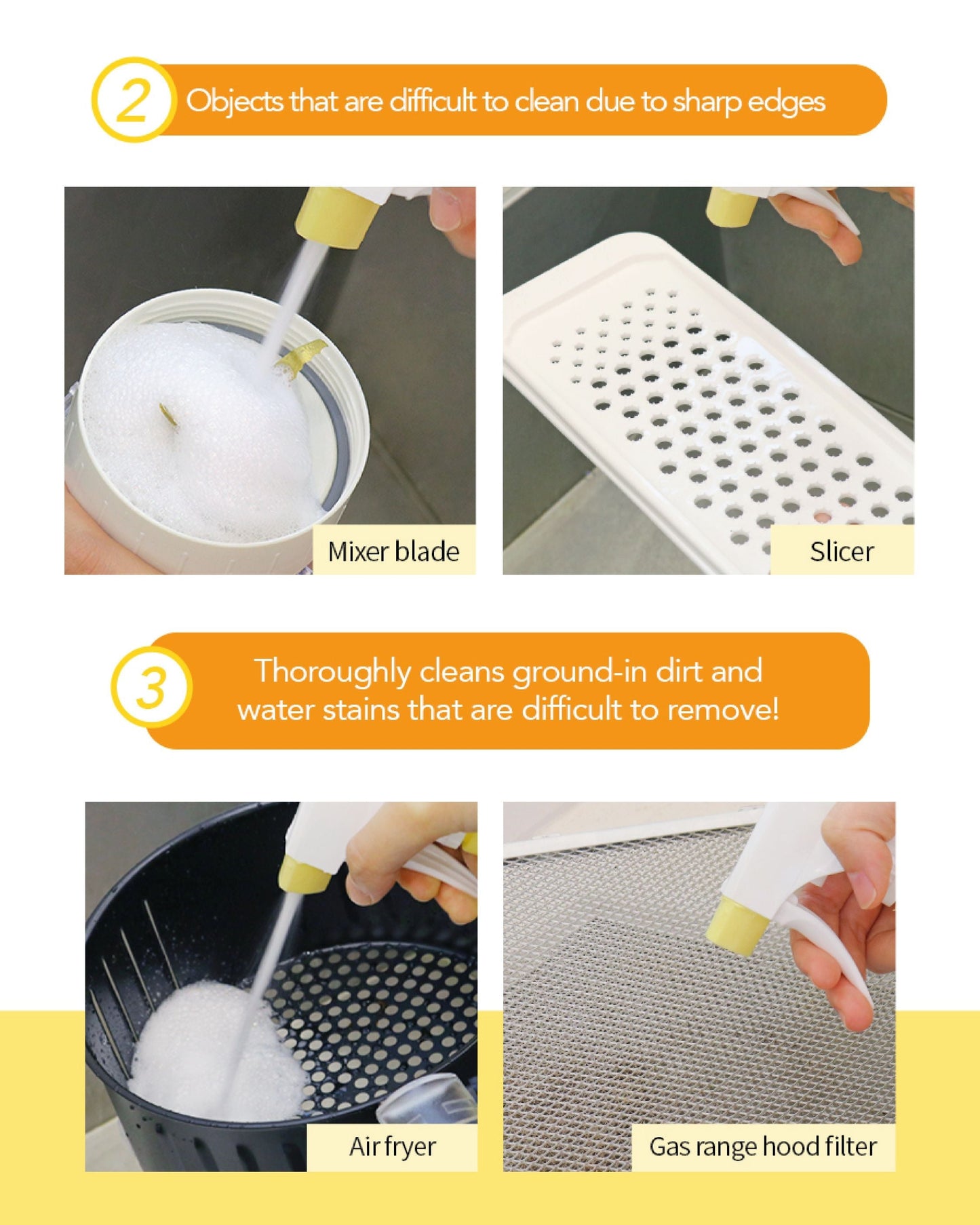 2 Objects that are difficult to clean due to sharp edges

Mixer blade

Slicer

3 Thoroughly cleans ground-in dirt and water stains that are difficult to remove!

Air fryer

Gas range hood filter